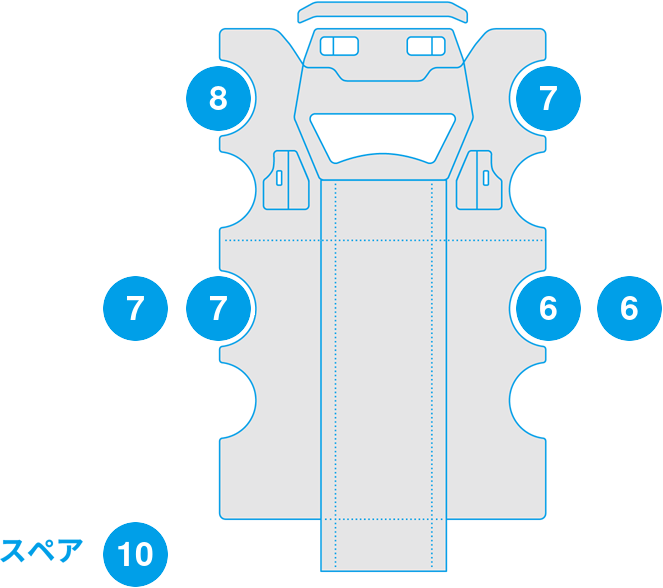 8

7

7 7

6 6

スペア 10